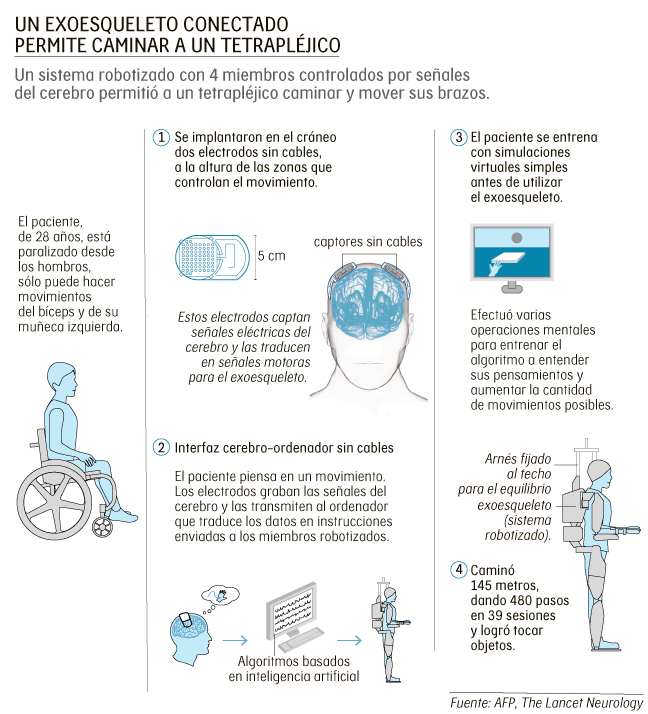 UN EXOESQUELETO CONECTADO PERMITE CAMINAR A UN TETRAPLÉJICO

Un sistema robotizado con 4 miembros controlados por señales del cerebro permitió a un tetrapléjico caminar y mover sus brazos.

El paciente, de 28 años, está paralizado desde los hombros, sólo puede hacer movimientos del bíceps y de su muñeca izquierda.

1 Se implantaron en el cráneo dos electrodos sin cables, a la altura de las zonas que controlan el movimiento.

5 cm

captores sin cables

Estos electrodos captan señales eléctricas del cerebro y las traducen en señales motoras para el exoesqueleto.

2 Interfaz cerebro-ordenador sin cables

El paciente piensa en un movimiento. Los electrodos graban las señales del cerebro y las transmiten al ordenador que traduce los datos en instrucciones enviadas a los miembros robotizados.

Algoritmos basados en inteligencia artificial

3 El paciente se entrena con simulaciones virtuales simples antes de utilizar el exoesqueleto.

Efectuó varias operaciones mentales para entrenar el algoritmo a entender sus pensamientos y aumentar la cantidad de movimientos posibles.

Arnés fijado al techo para el equilibrio

exoesqueleto (sistema robotizado).

4 Caminó 145 metros, dando 480 pasos en 39 sesiones y logró tocar objetos.

Fuente: AFP, The Lancet Neurology